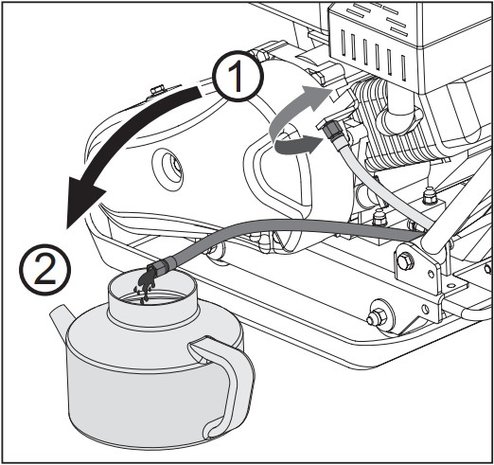 1
2