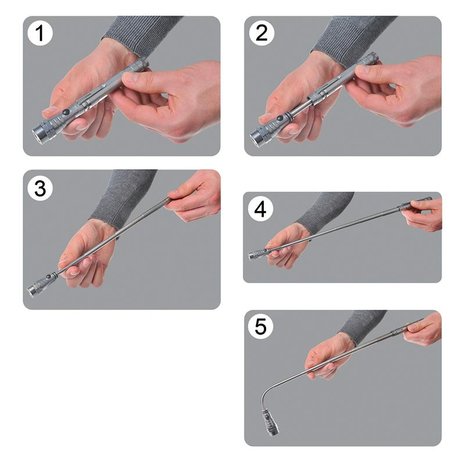 1

2

3

4

5